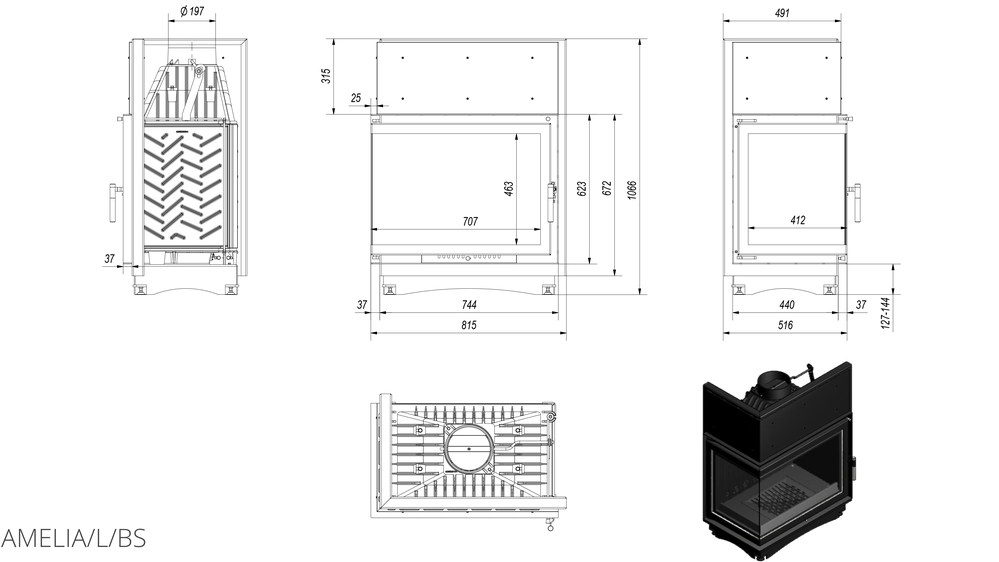 Ø 197

37

315

25

463

707

623

672

1066

37

744

815

491

412

440

37

516

127-144

AMELIA/L/BS